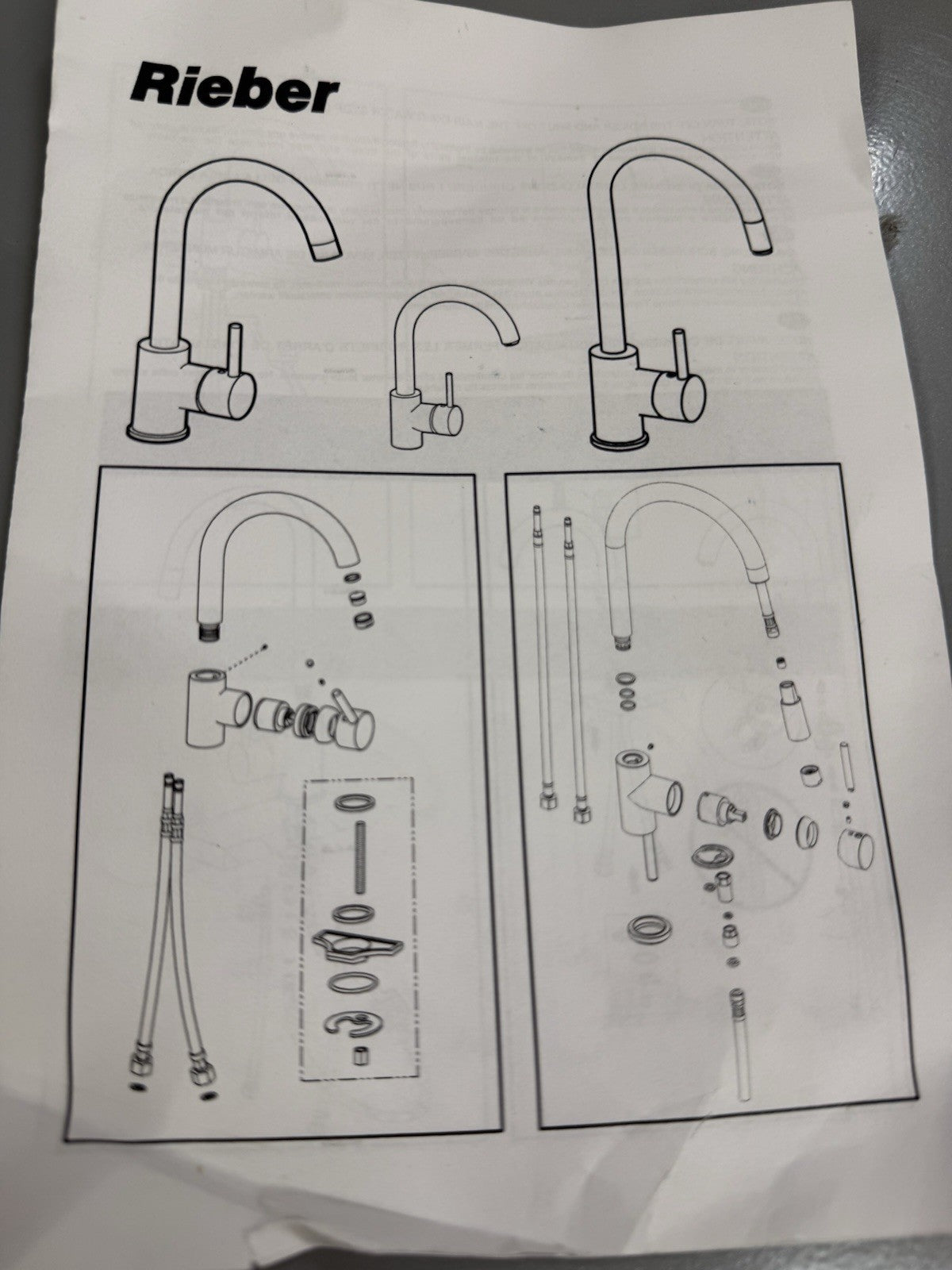 Rieber